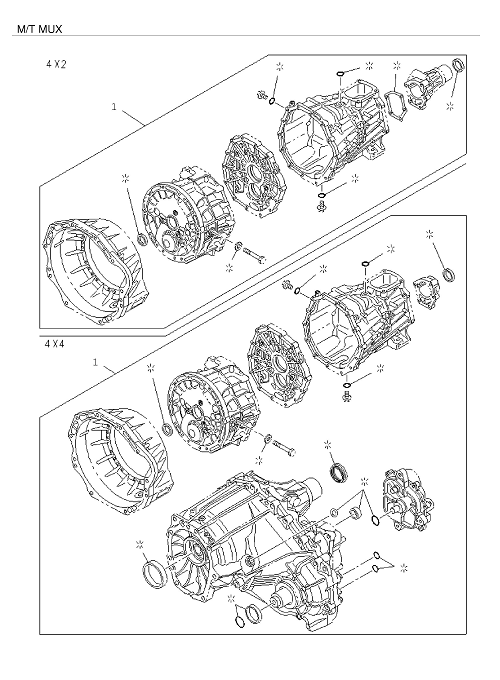 M/T MUX

4 X2

1

4 X4

1